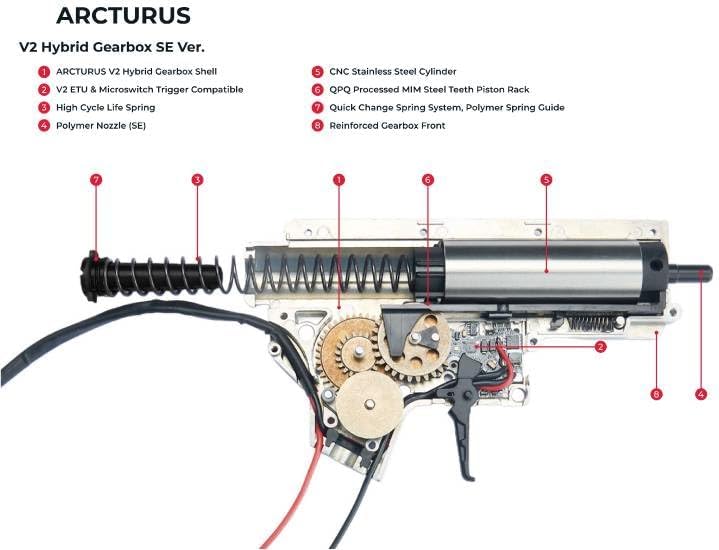 ARCTURUS

V2 Hybrid Gearbox SE Ver.

1 ARCTURUS V2 Hybrid Gearbox Shell
2 V2 ETU & Microswitch Trigger Compatible
3 High Cycle Life Spring
4 Polymer Nozzle (SE)

5 CNC Stainless Steel Cylinder
6 QPQ Processed MIM Steel Teeth Piston Rack
7 Quick Change Spring System, Polymer Spring Guide
8 Reinforced Gearbox Front

7 3 1 6 5

2

8 4